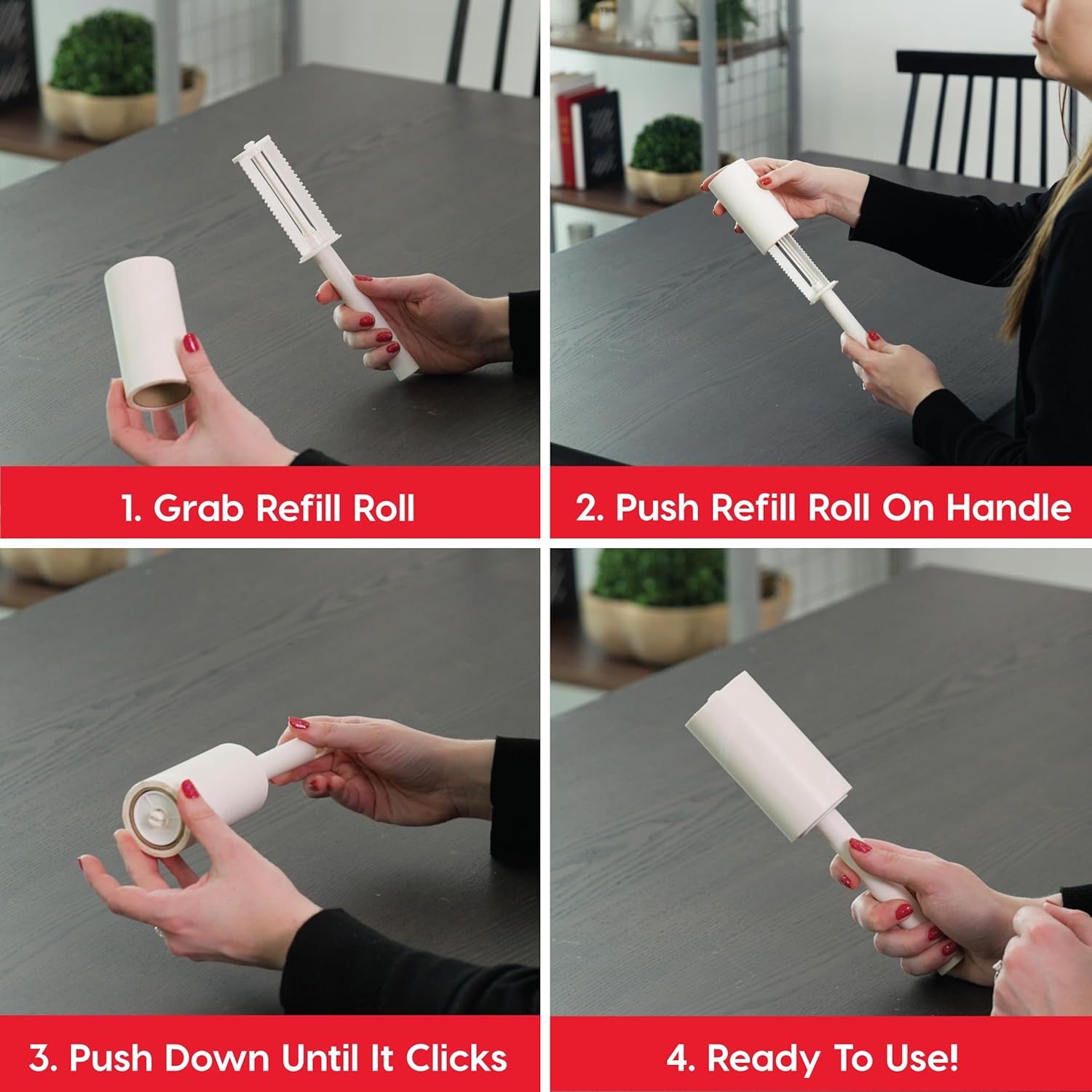 1. Grab Refill Roll

2. Push Refill Roll On Handle

3. Push Down Until It Clicks

4. Ready To Use!