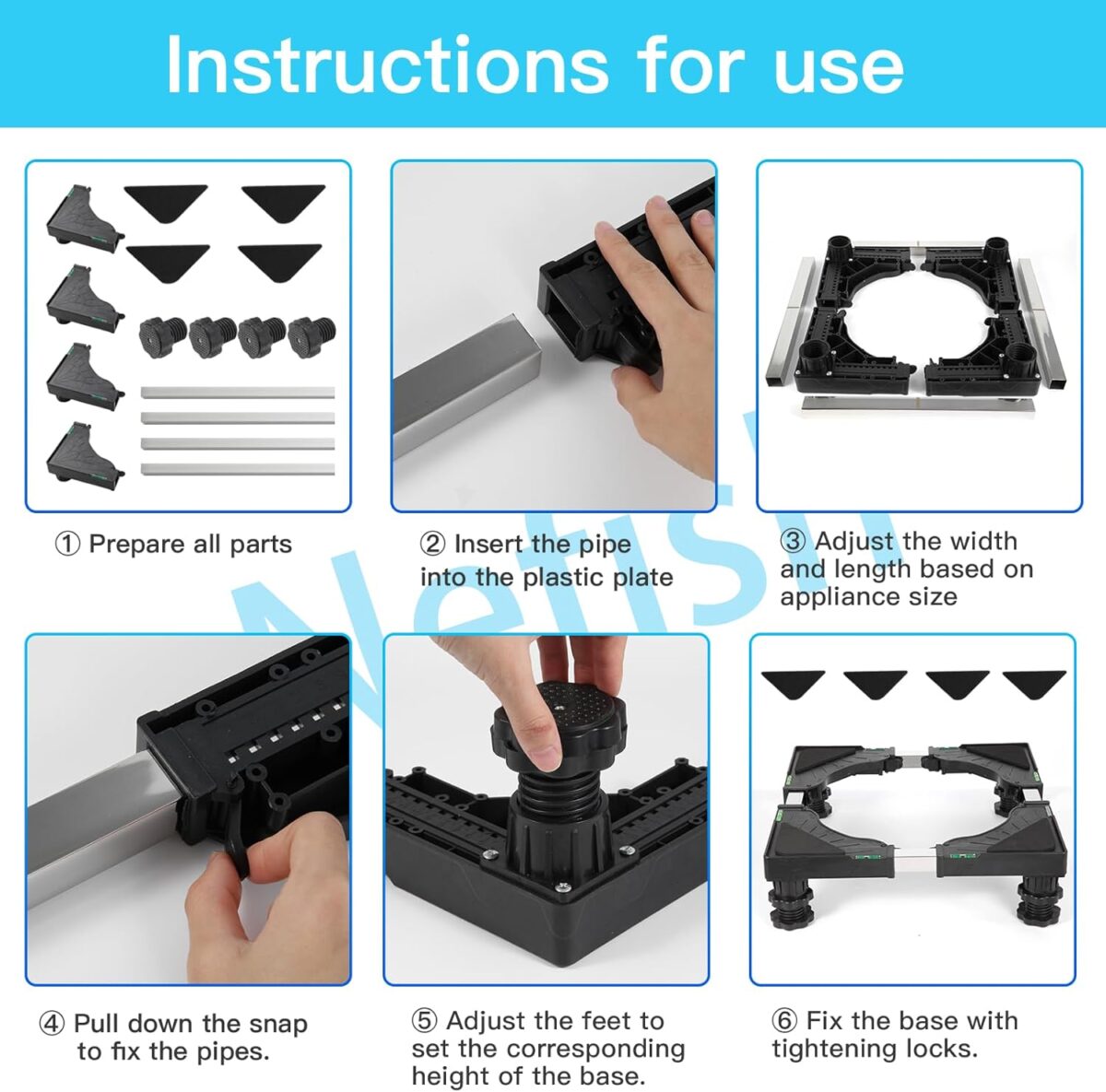 Instructions for use

① Prepare all parts

② Insert the pipe into the plastic plate

③ Adjust the width and length based on appliance size

Nefish

④ Pull down the snap to fix the pipes.

⑤ Adjust the feet to set the corresponding height of the base.

⑥ Fix the base with tightening locks.