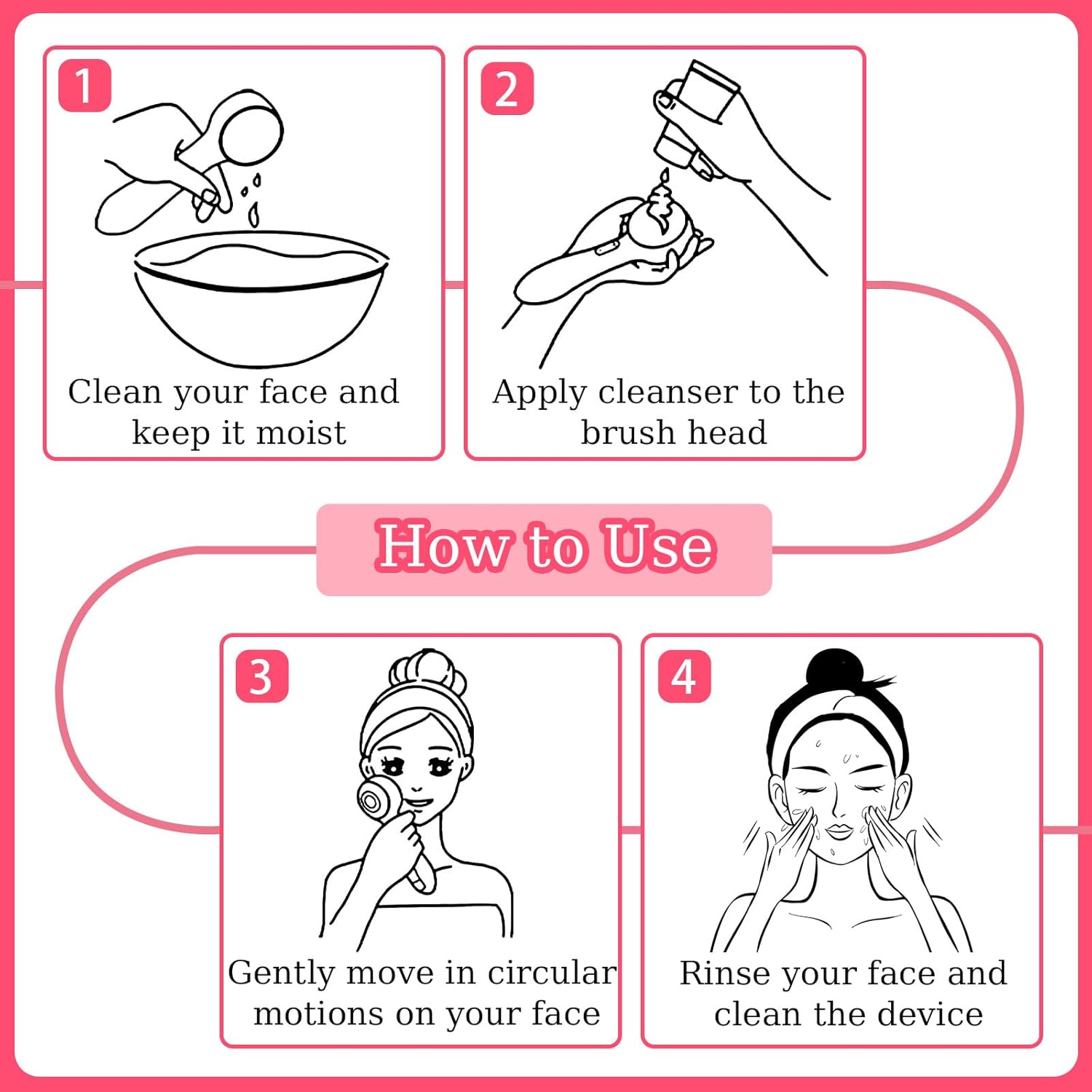 1

Clean your face and keep it moist

2

Apply cleanser to the brush head

How to Use

3

Gently move in circular motions on your face

4

Rinse your face and clean the device