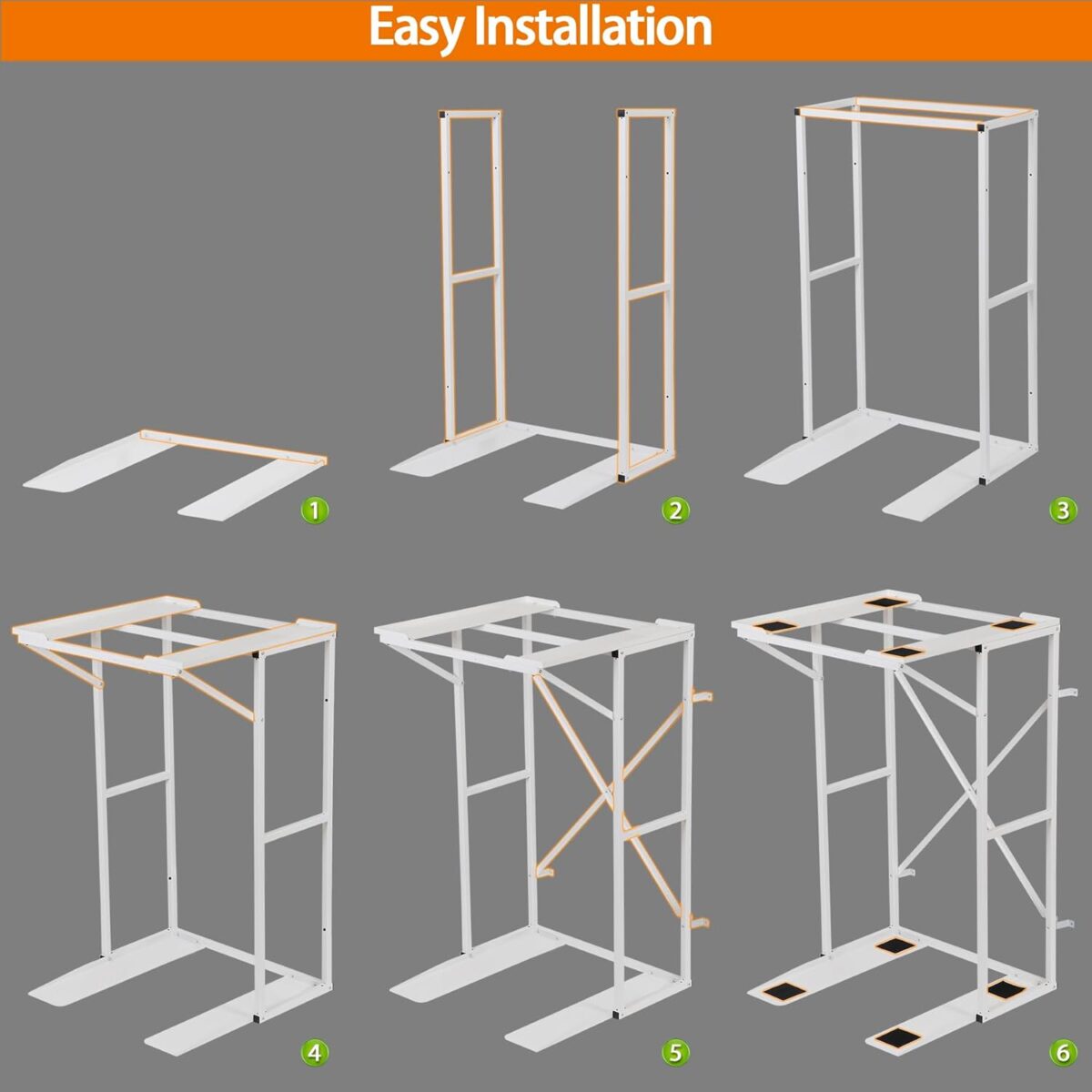 Easy Installation

1

2

3

4

5

6